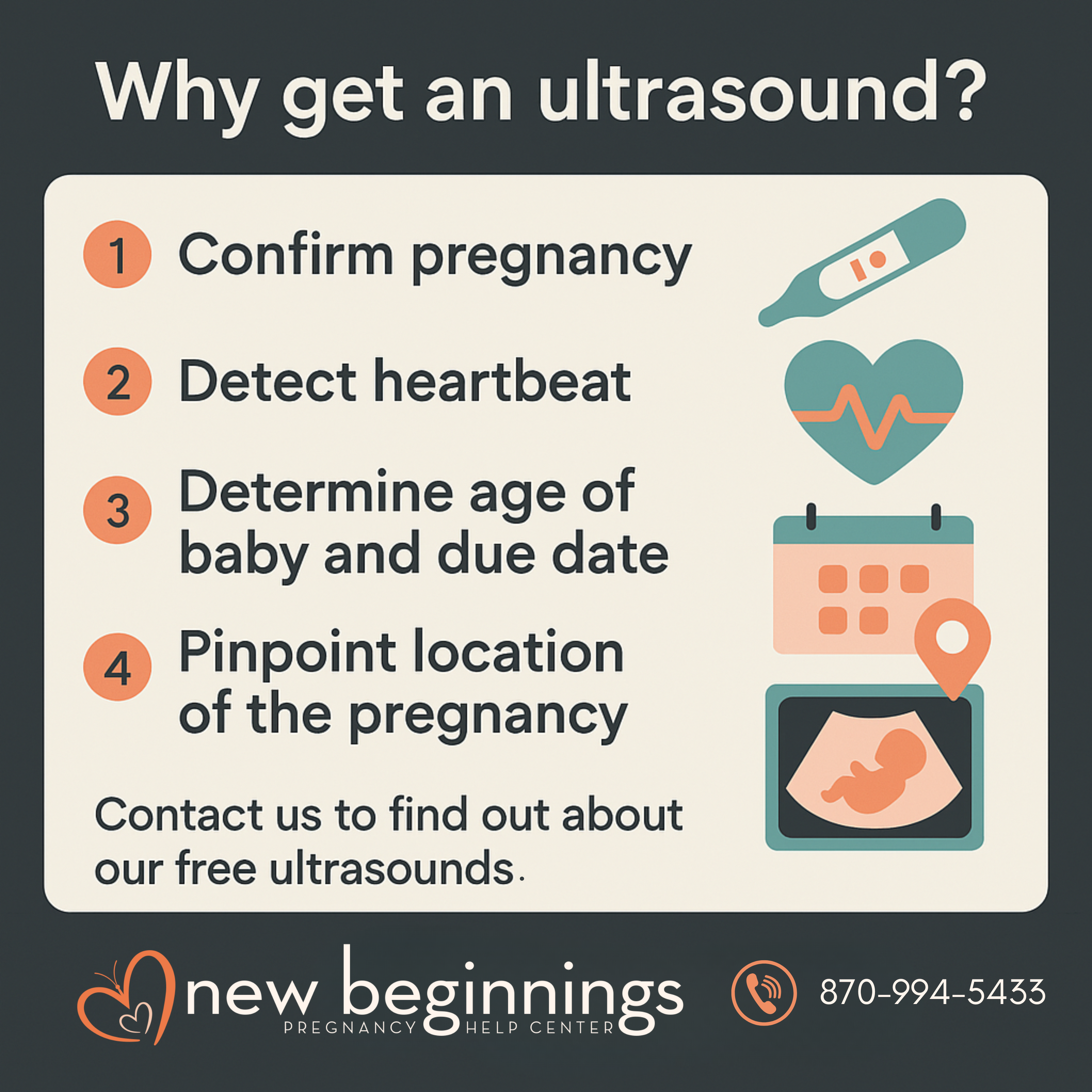 Why get an ultrasound?

1 Confirm pregnancy

2 Detect heartbeat

3 Determine age of baby and due date

4 Pinpoint location of the pregnancy

Contact us to find out about our free ultrasounds.

new beginnings
PREGNANCY HELP CENTER

870-994-5433